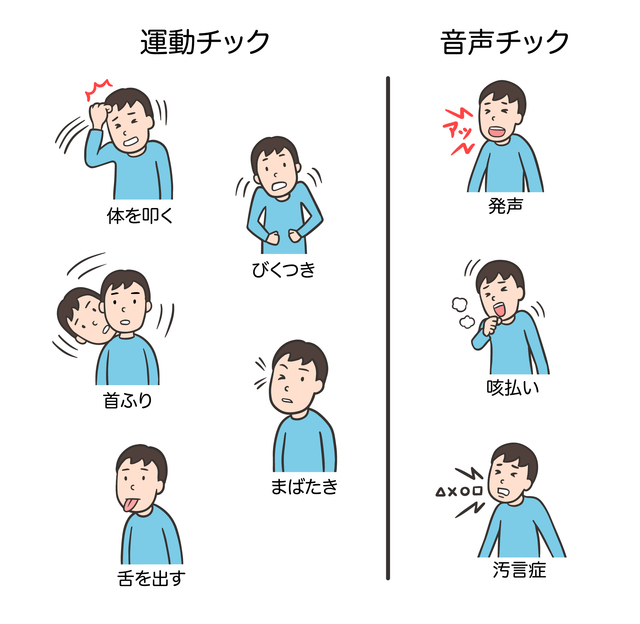 運動チック

体を叩く

びくつき

首ふり

まばたき

舌を出す

音声チック

アッ

発声

咳払い

△×○□

汚言症